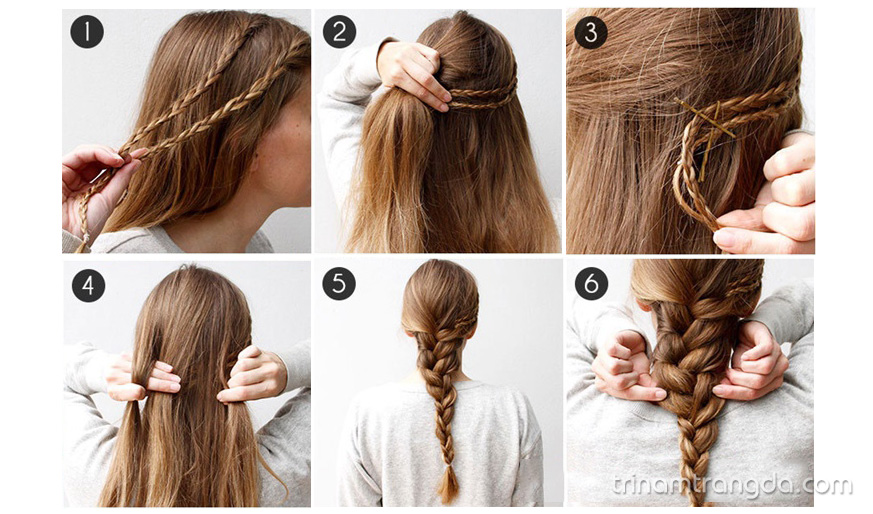 1
2
3
4
5
6
trinamtrangda.com